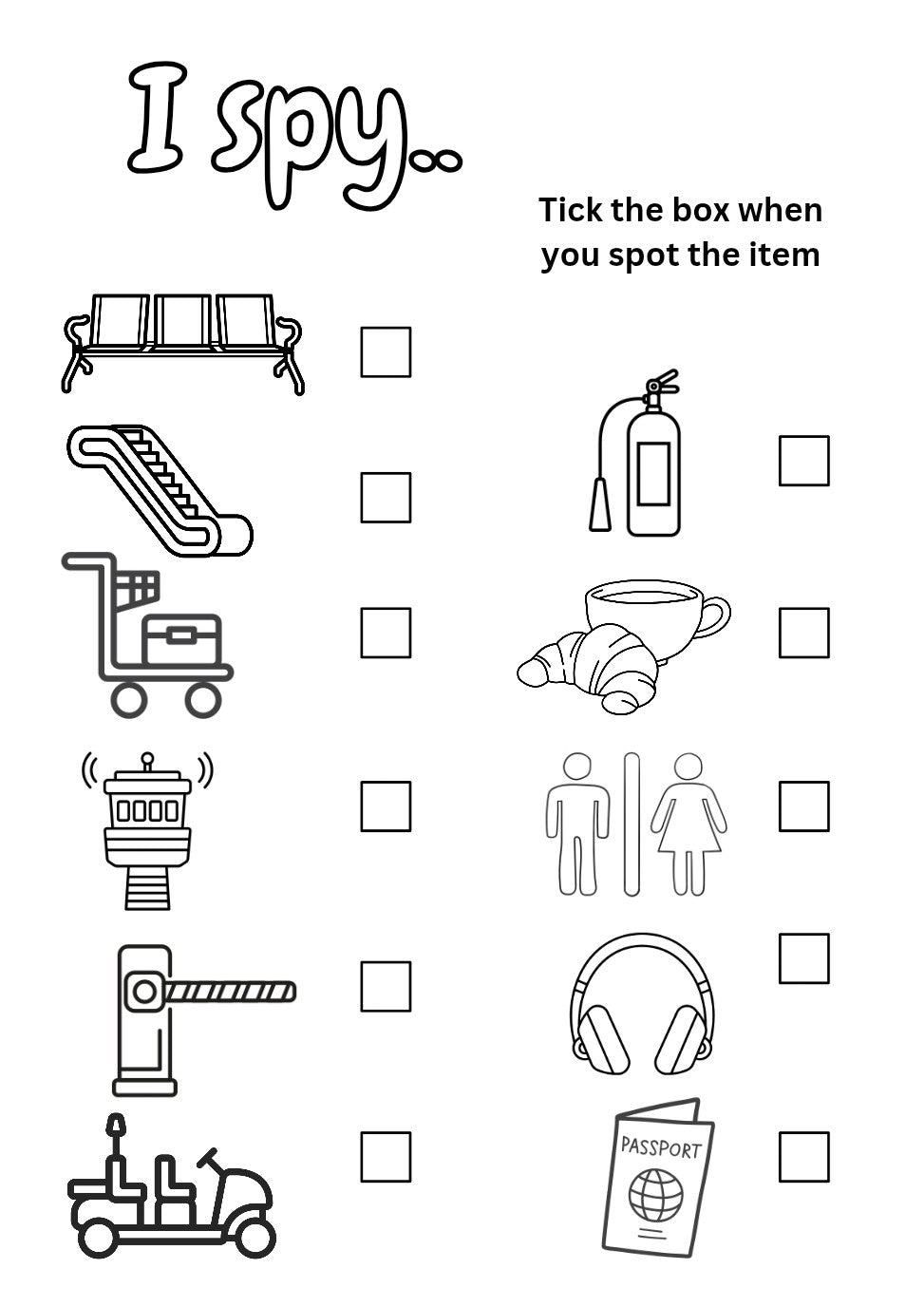 I spy..

Tick the box when you spot the item

PASSPORT